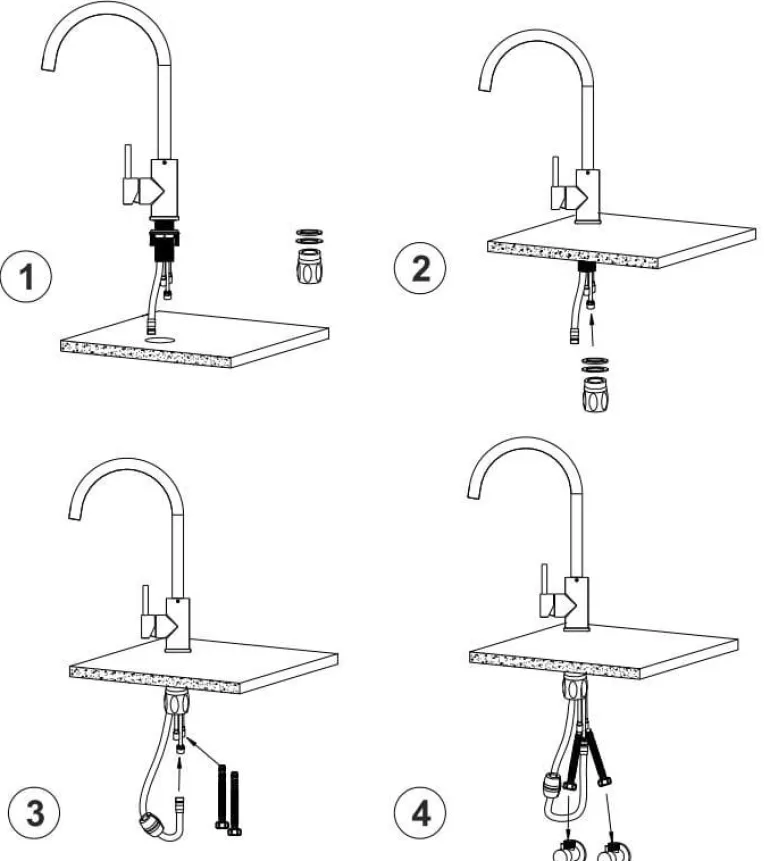 1

2

3

4