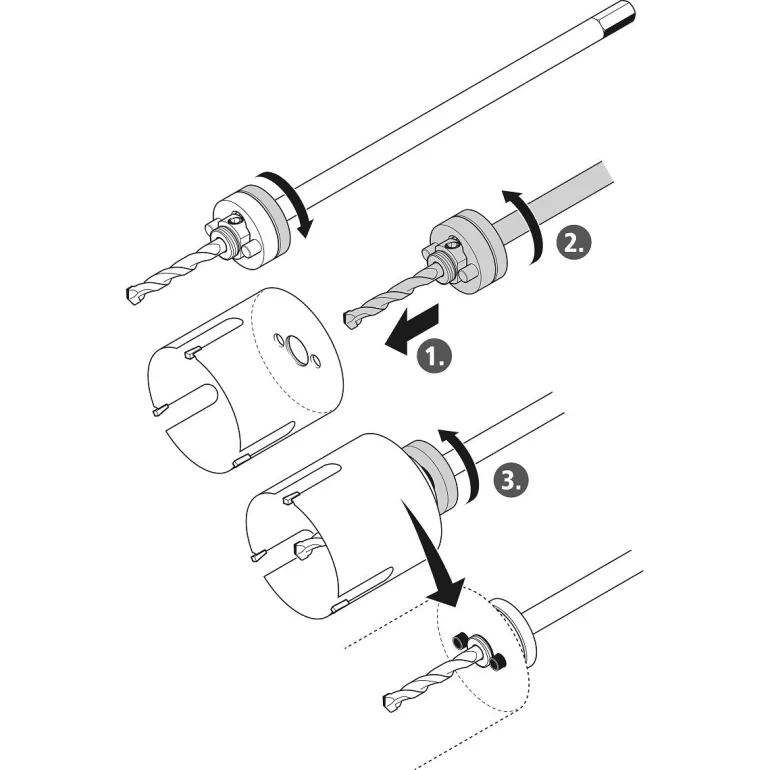 2.

1.

3.