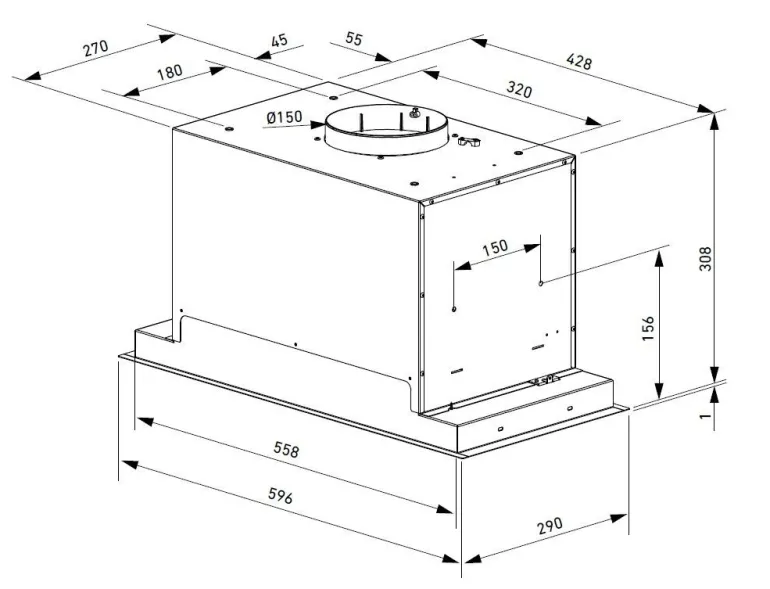 270
45
55
428
180
320
Ø150
150
308
156
1
558
596
290