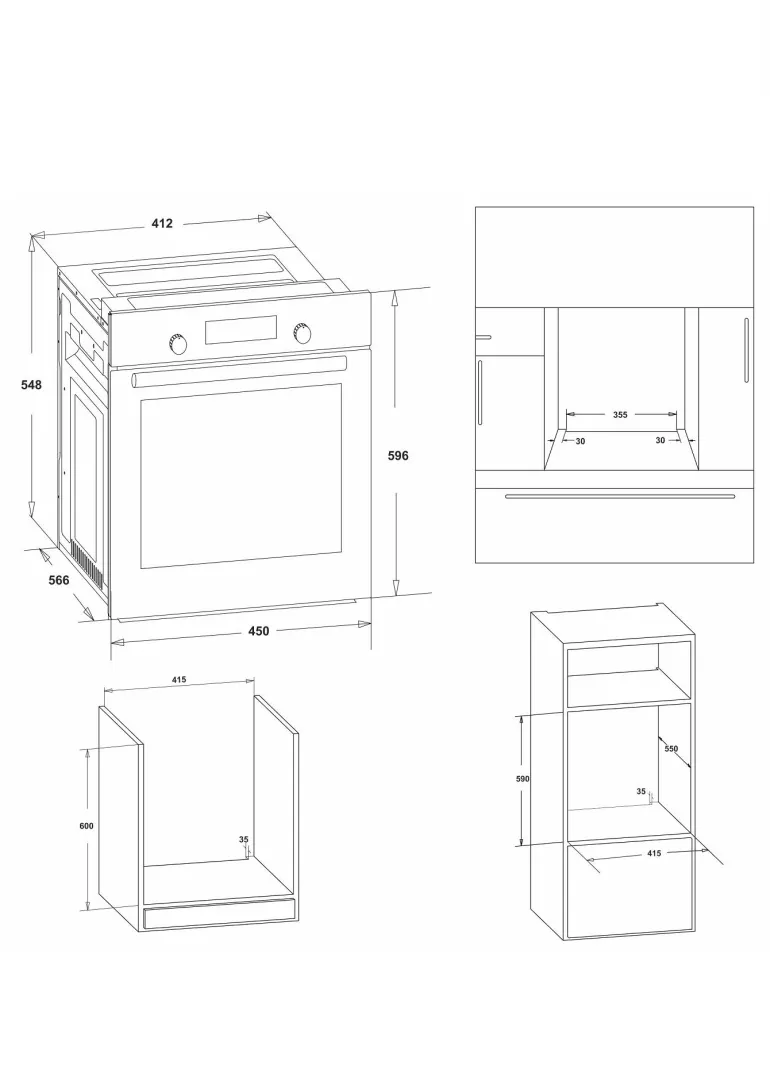 412
548
596
566
450
355
30
30
415
600
35
550
590
35
415